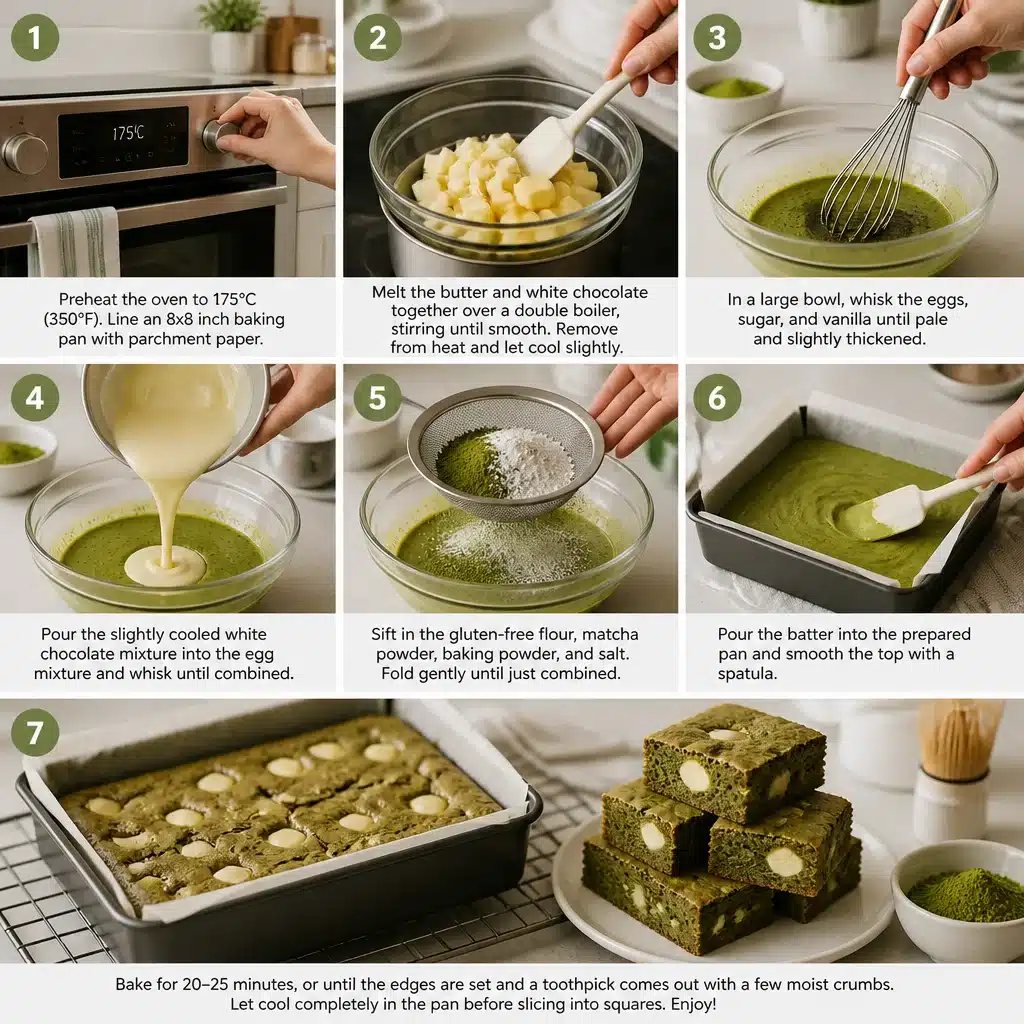 1

175°C

Preheat the oven to 175°C (350°F). Line an 8x8 inch baking pan with parchment paper.

2

Melt the butter and white chocolate together over a double boiler, stirring until smooth. Remove from heat and let cool slightly.

3

In a large bowl, whisk the eggs, sugar, and vanilla until pale and slightly thickened.

4

Pour the slightly cooled white chocolate mixture into the egg mixture and whisk until combined.

5

Sift in the gluten-free flour, matcha powder, baking powder, and salt. Fold gently until just combined.

6

Pour the batter into the prepared pan and smooth the top with a spatula.

7

Bake for 20–25 minutes, or until the edges are set and a toothpick comes out with a few moist crumbs. Let cool completely in the pan before slicing into squares. Enjoy!