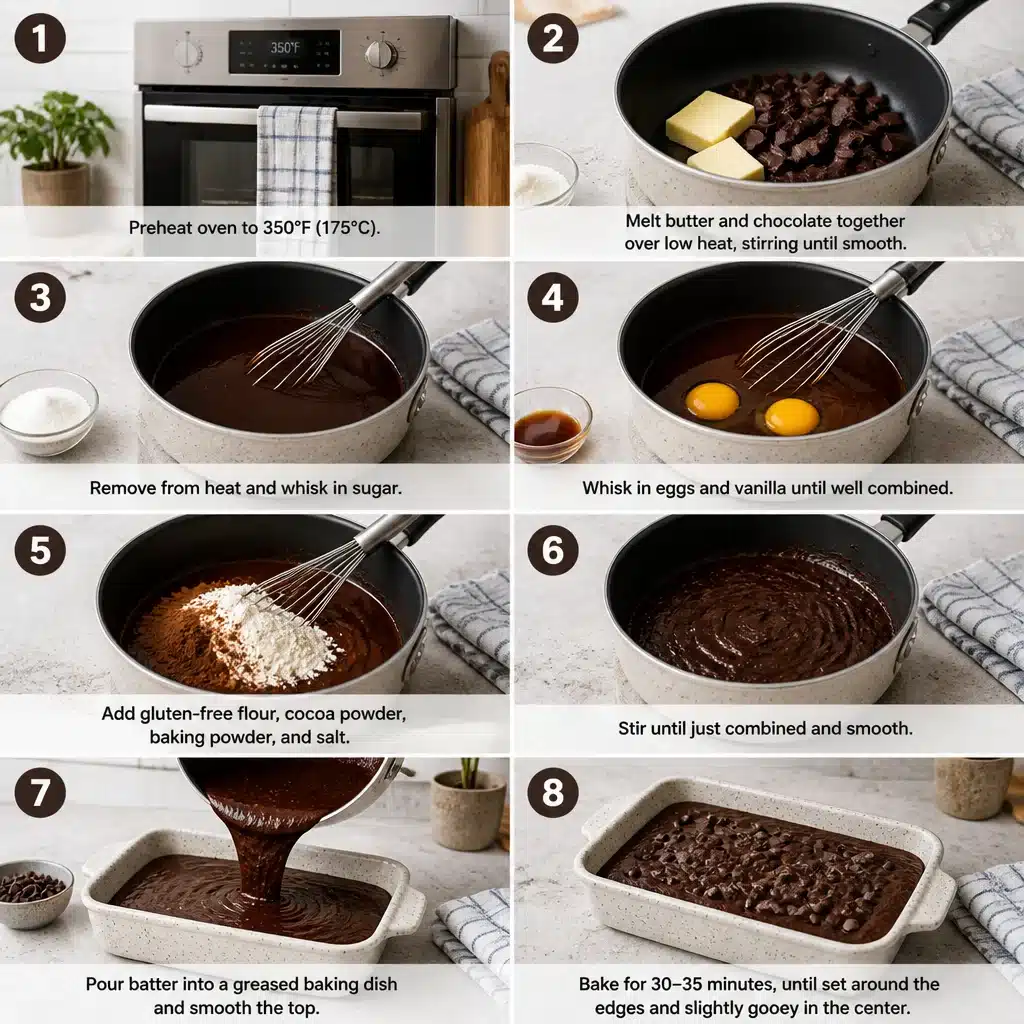 1

350°F

Preheat oven to 350°F (175°C).

2

Melt butter and chocolate together over low heat, stirring until smooth.

3

Remove from heat and whisk in sugar.

4

Whisk in eggs and vanilla until well combined.

5

Add gluten-free flour, cocoa powder, baking powder, and salt.

6

Stir until just combined and smooth.

7

Pour batter into a greased baking dish and smooth the top.

8

Bake for 30–35 minutes, until set around the edges and slightly gooey in the center.