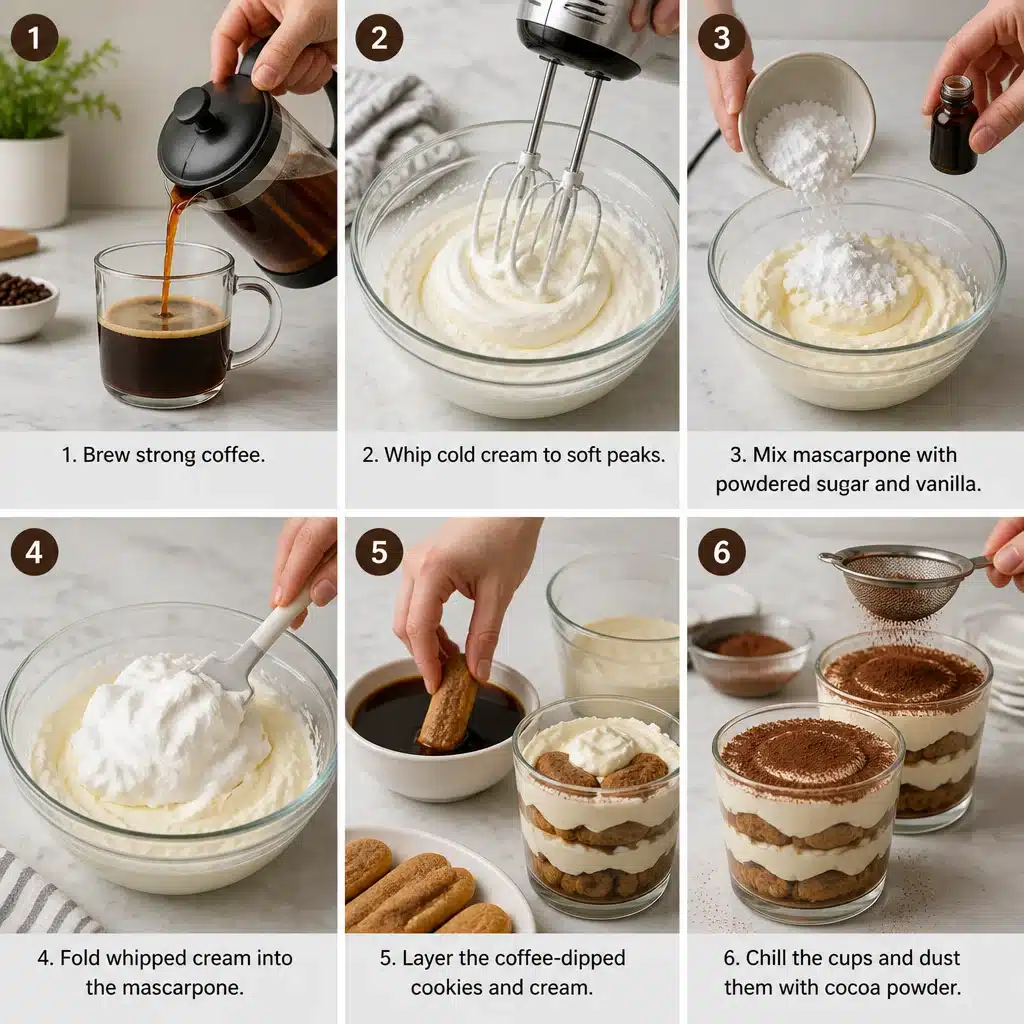 1

1. Brew strong coffee.

2

2. Whip cold cream to soft peaks.

3

3. Mix mascarpone with powdered sugar and vanilla.

4

4. Fold whipped cream into the mascarpone.

5

5. Layer the coffee-dipped cookies and cream.

6

6. Chill the cups and dust them with cocoa powder.