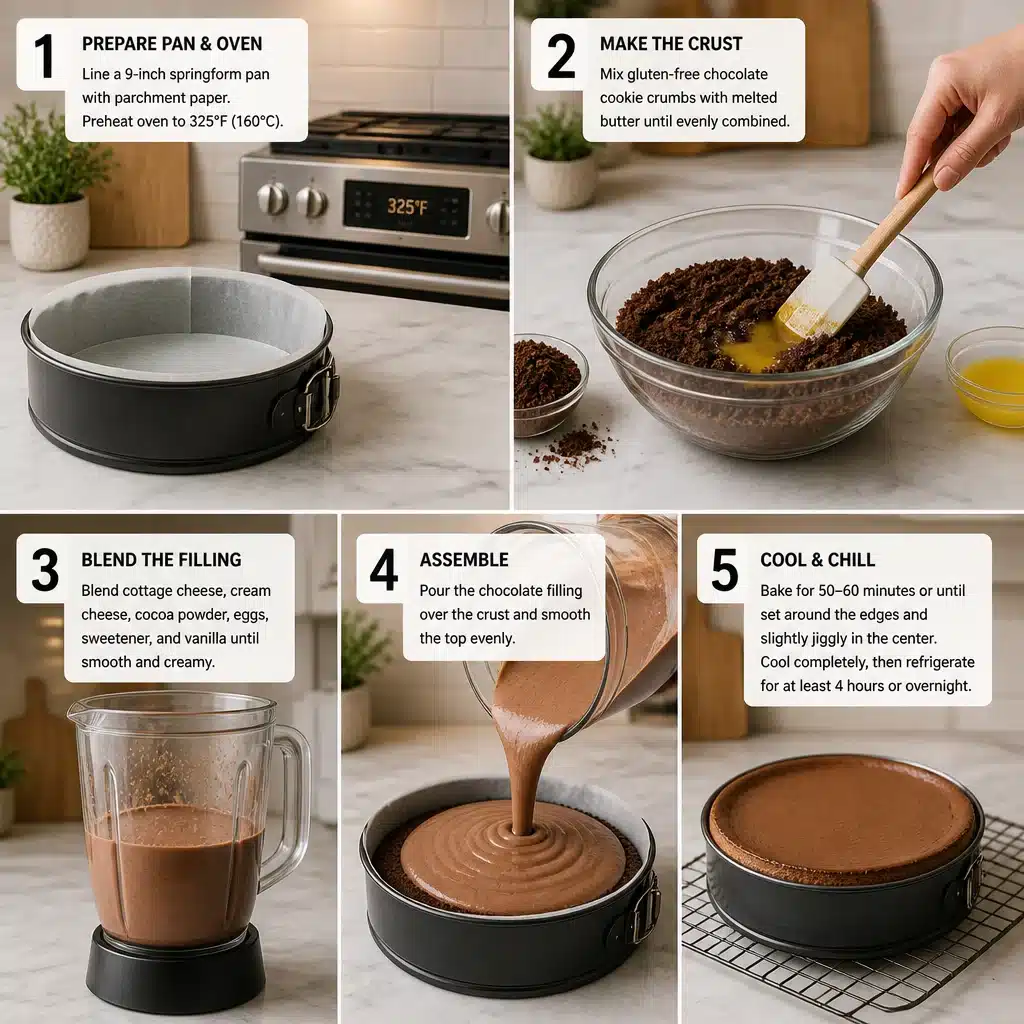 1 PREPARE PAN & OVEN

Line a 9-inch springform pan with parchment paper. Preheat oven to 325°F (160°C).

325°F

2 MAKE THE CRUST

Mix gluten-free chocolate cookie crumbs with melted butter until evenly combined.

3 BLEND THE FILLING

Blend cottage cheese, cream cheese, cocoa powder, eggs, sweetener, and vanilla until smooth and creamy.

4 ASSEMBLE

Pour the chocolate filling over the crust and smooth the top evenly.

5 COOL & CHILL

Bake for 50–60 minutes or until set around the edges and slightly jiggly in the center. Cool completely, then refrigerate for at least 4 hours or overnight.